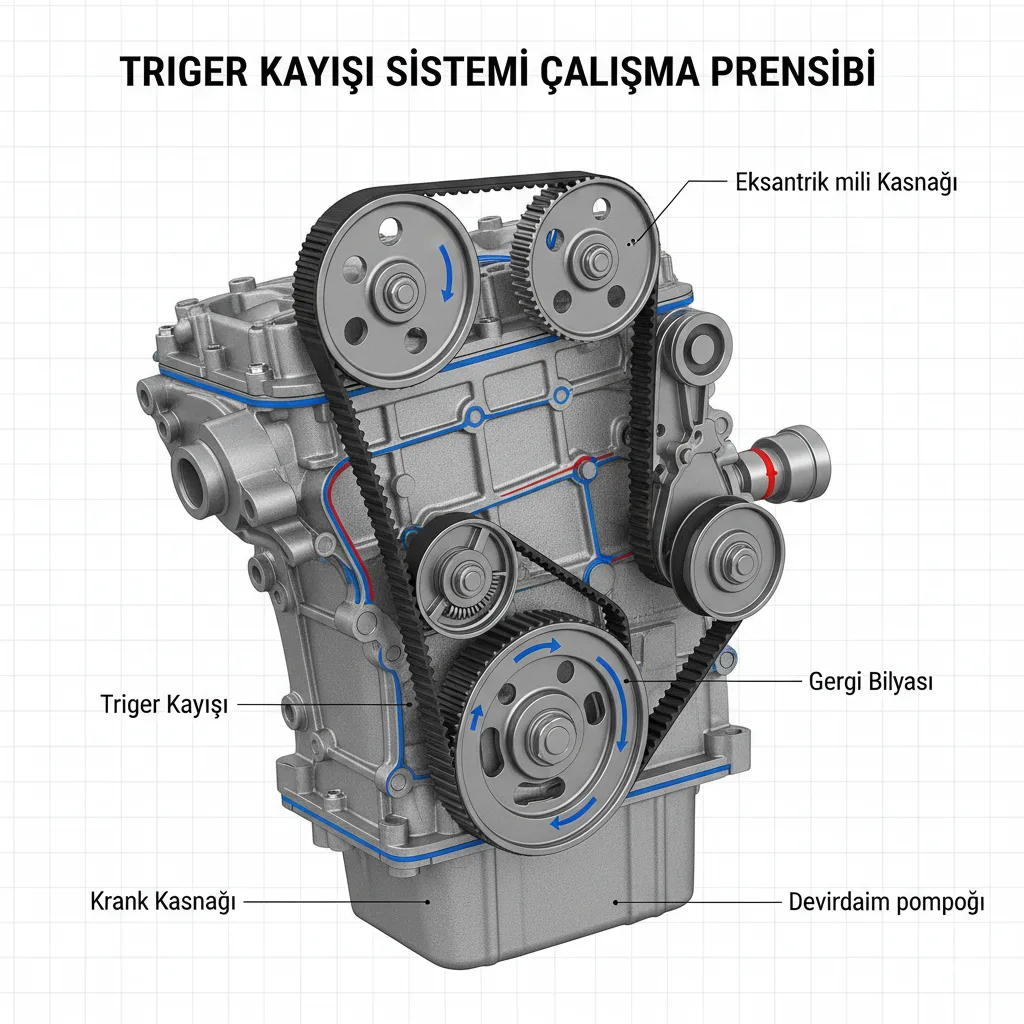 TRIGER KAYIŞI SİSTEMİ ÇALIŞMA PRENSİBİ

Eksantrik mili Kasnağı

Gergi Bilyası

Triger Kayışı

Krank Kasnağı

Devirdaim pompoğı